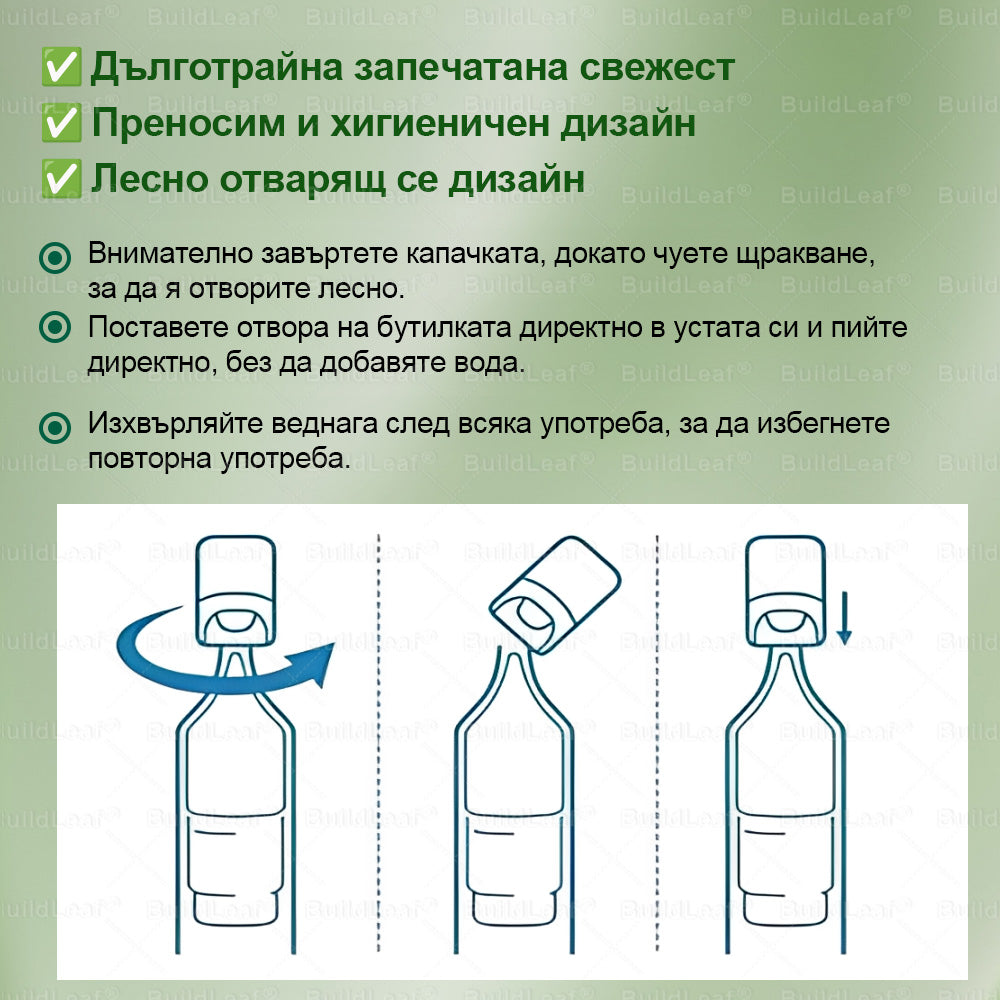 ✅ Дълготрайна запечатана свежест
✅ Преносим и хигиеничен дизайн
✅ Лесно отварящ се дизайн

Внимателно завъртете капачката, докато чуете щракване, за да я отворите лесно.

Поставете отвора на бутилката директно в устата си и пийте директно, без да добавяте вода.

Изхвърляйте веднага след всяка употреба, за да избегнете повторна употреба.

BuildLeaf®